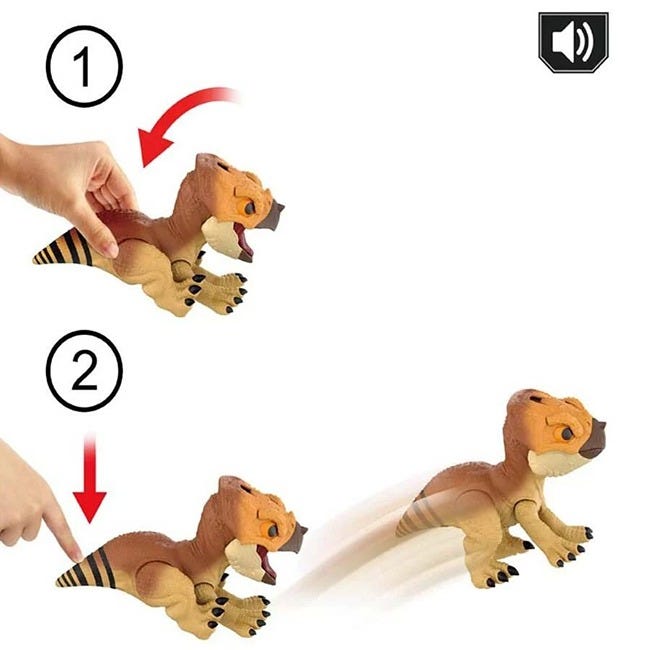 1

2