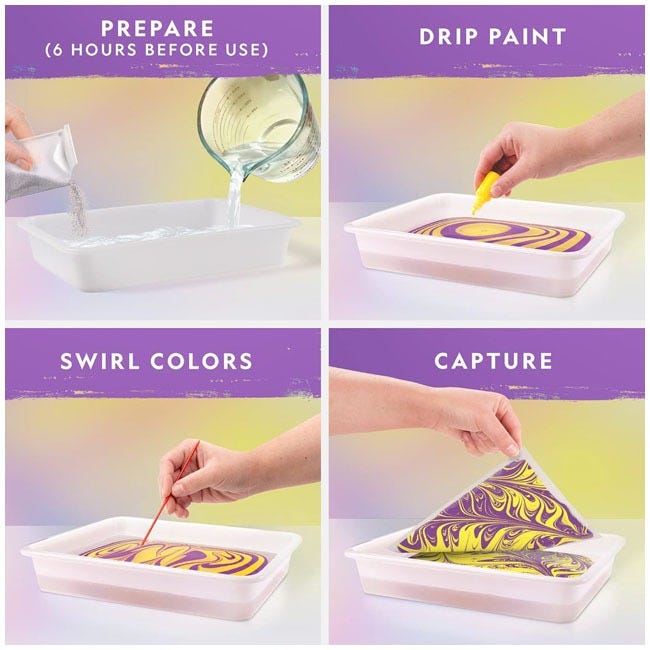 PREPARE
(6 HOURS BEFORE USE)

DRIP PAINT

SWIRL COLORS

CAPTURE