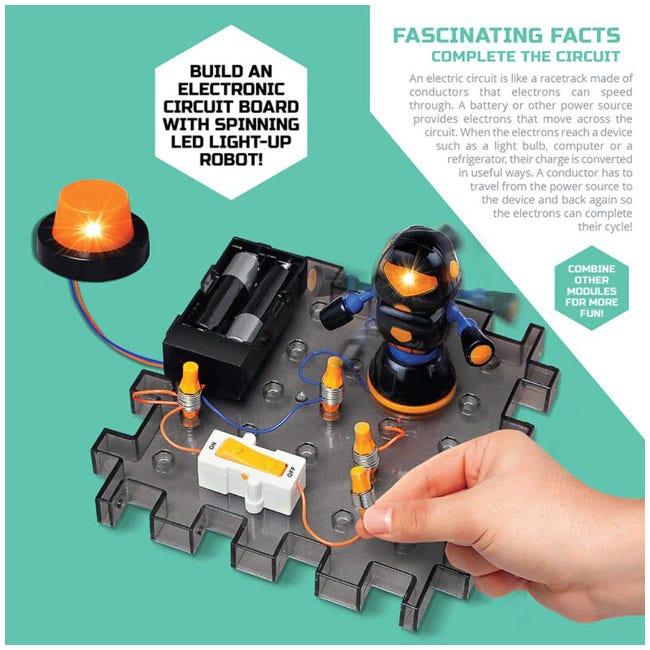 BUILD AN ELECTRONIC CIRCUIT BOARD WITH SPINNING LED LIGHT-UP ROBOT!

FASCINATING FACTS
COMPLETE THE CIRCUIT

An electric circuit is like a racetrack made of conductors that electrons can speed through. A battery or other power source provides electrons that move across the circuit. When the electrons reach a device such as a light bulb, computer or a refrigerator, their charge is converted in useful ways. A conductor has to travel from the power source to the device and back again so the electrons can complete their cycle!

COMBINE OTHER MODULES FOR MORE FUN!

ON
OFF